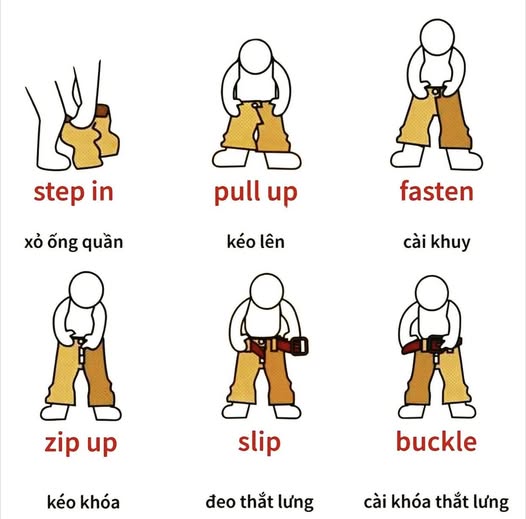 step in
xỏ ống quần

pull up
kéo lên

fasten
cài khuy

zip up
kéo khóa

slip
đeo thắt lưng

buckle
cài khóa thắt lưng